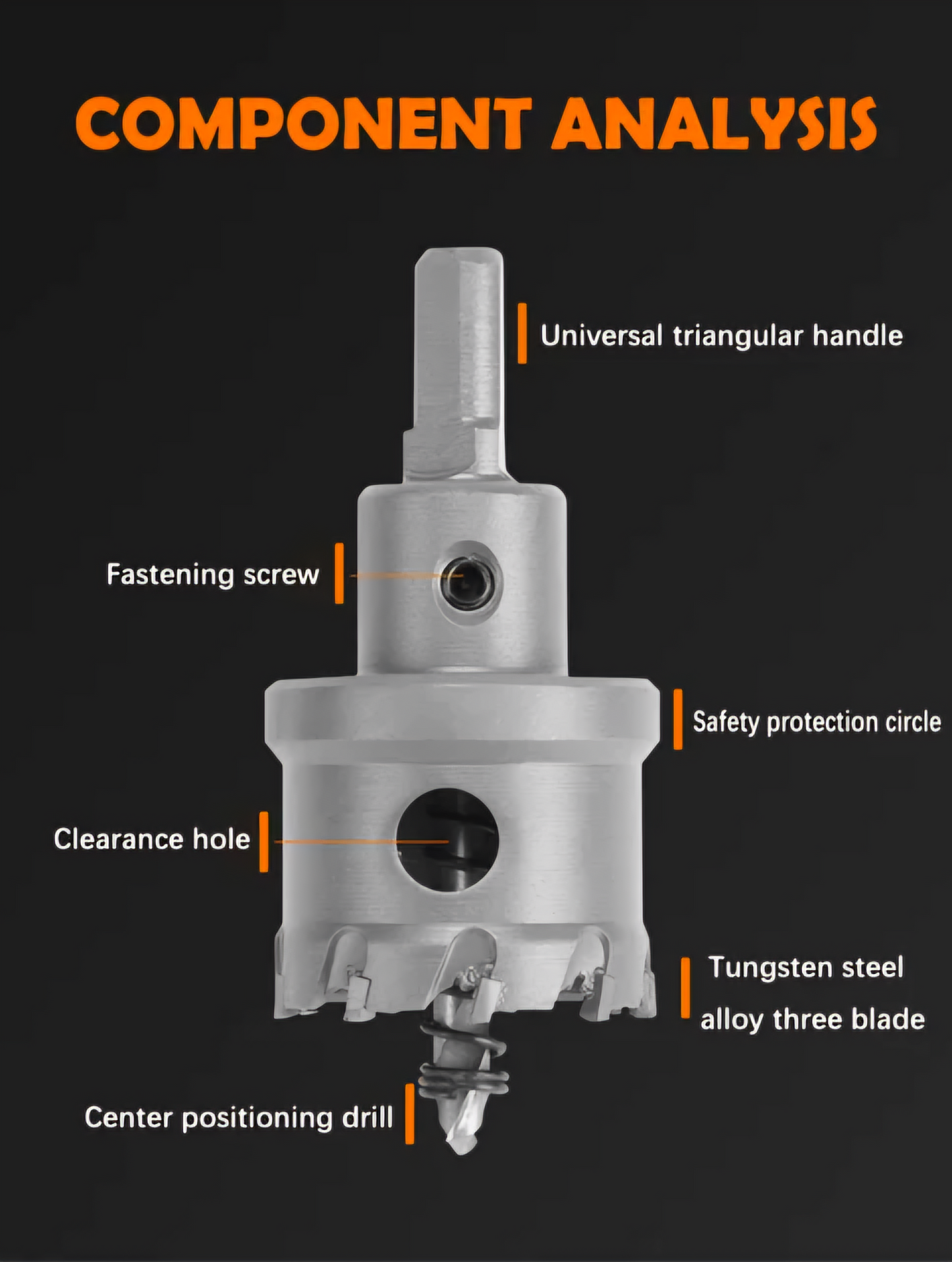 COMPONENT ANALYSIS

Universal triangular handle

Fastening screw

Safety protection circle

Clearance hole

Tungsten steel alloy three blade

Center positioning drill