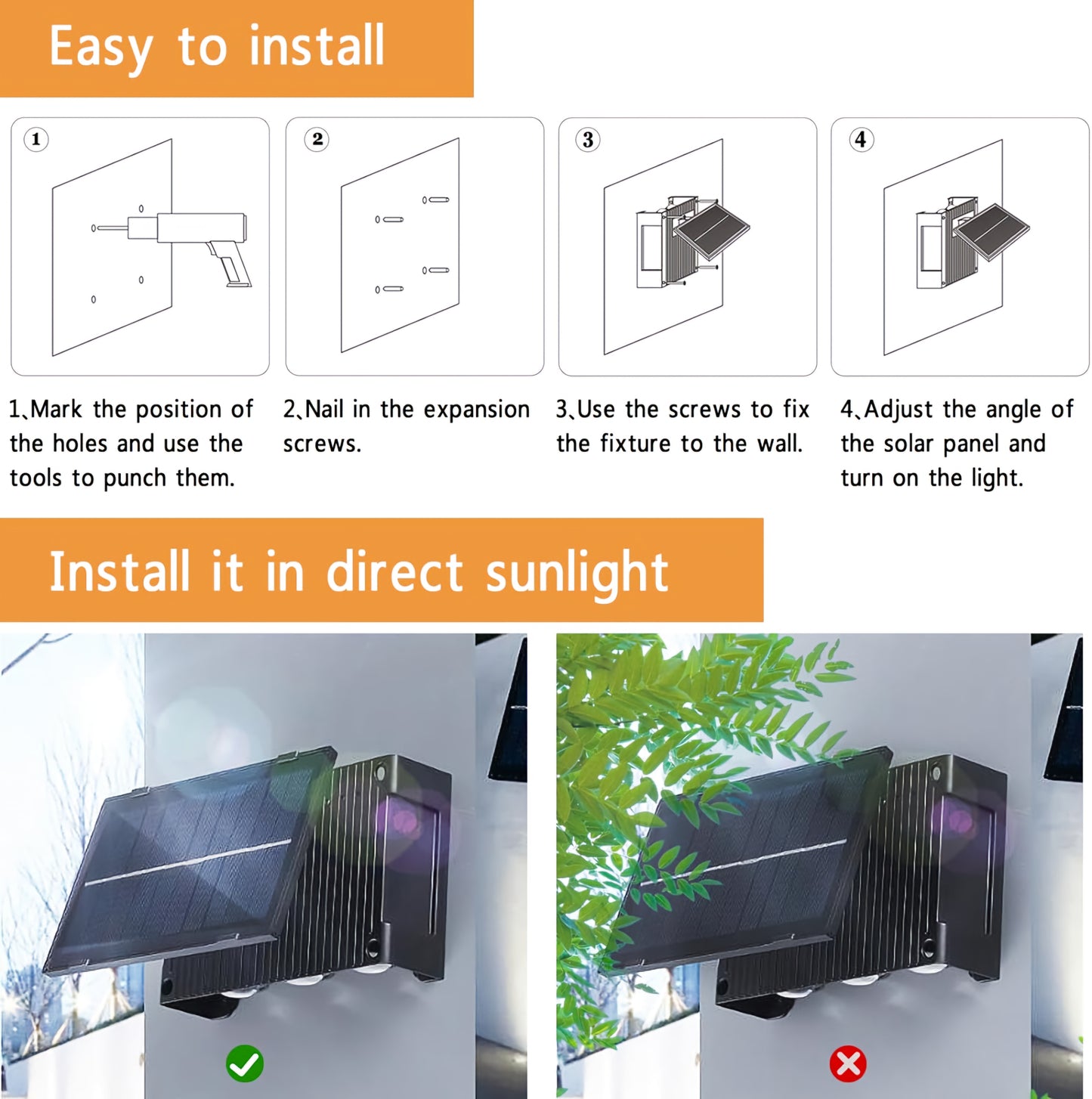 Easy to install

1

2

3

4

1、Mark the position of the holes and use the tools to punch them.

2、Nail in the expansion screws.

3、Use the screws to fix the fixture to the wall.

4、Adjust the angle of the solar panel and turn on the light.

Install it in direct sunlight