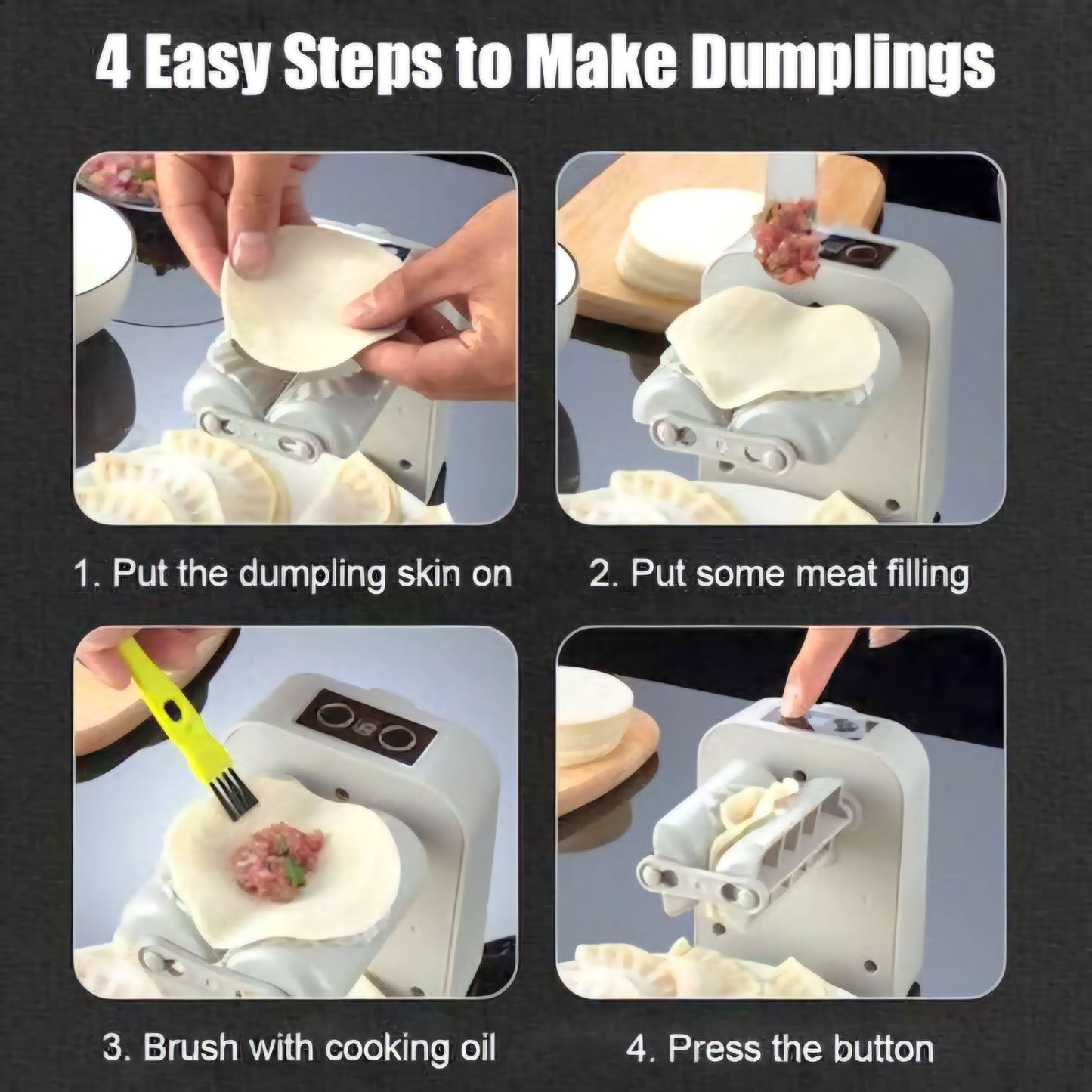 4 Easy Steps to Make Dumplings

1. Put the dumpling skin on

2. Put some meat filling

3. Brush with cooking oil

4. Press the button