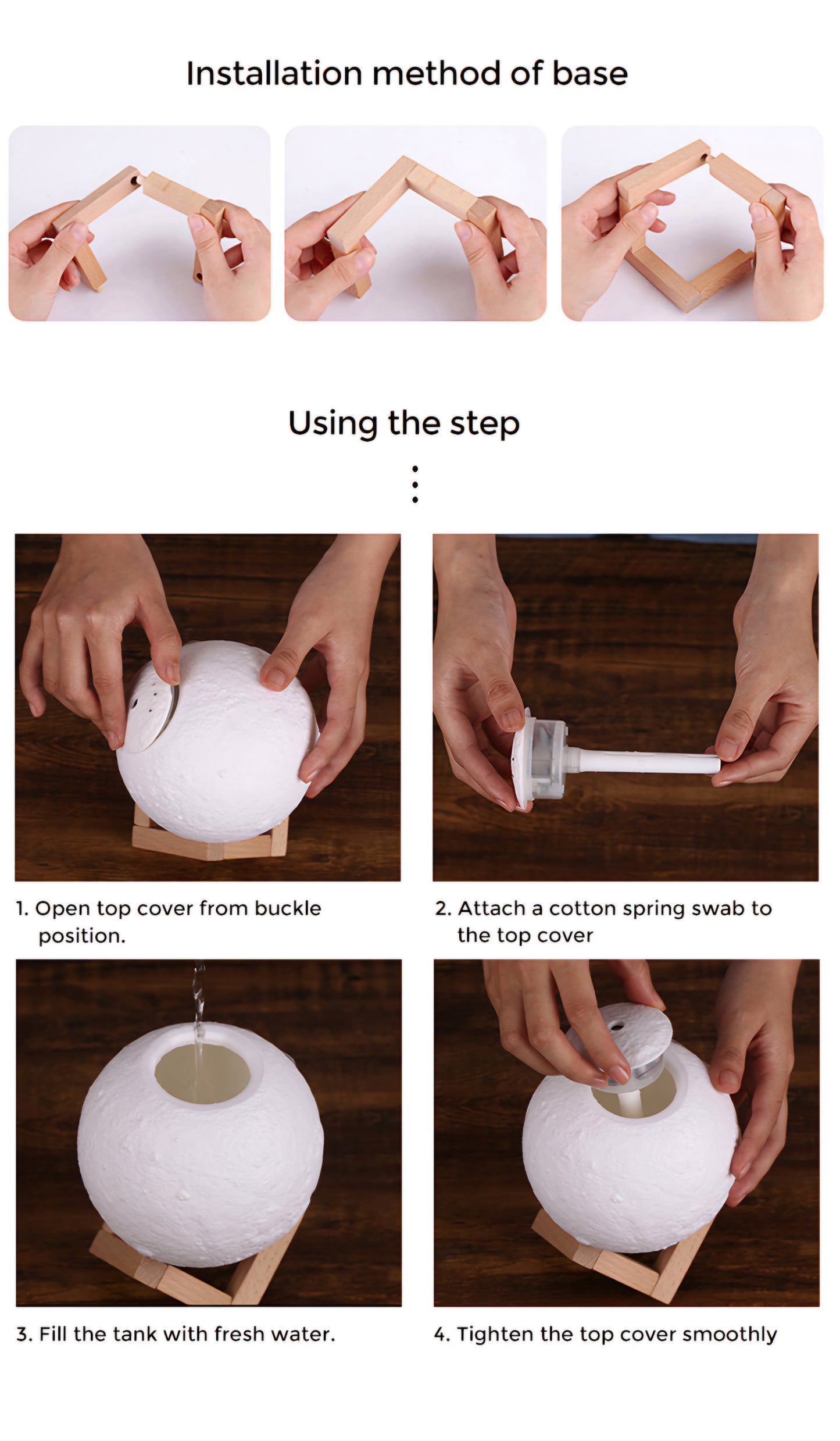 Installation method of base

Using the step

1. Open top cover from buckle position.

2. Attach a cotton spring swab to the top cover

3. Fill the tank with fresh water.

4. Tighten the top cover smoothly