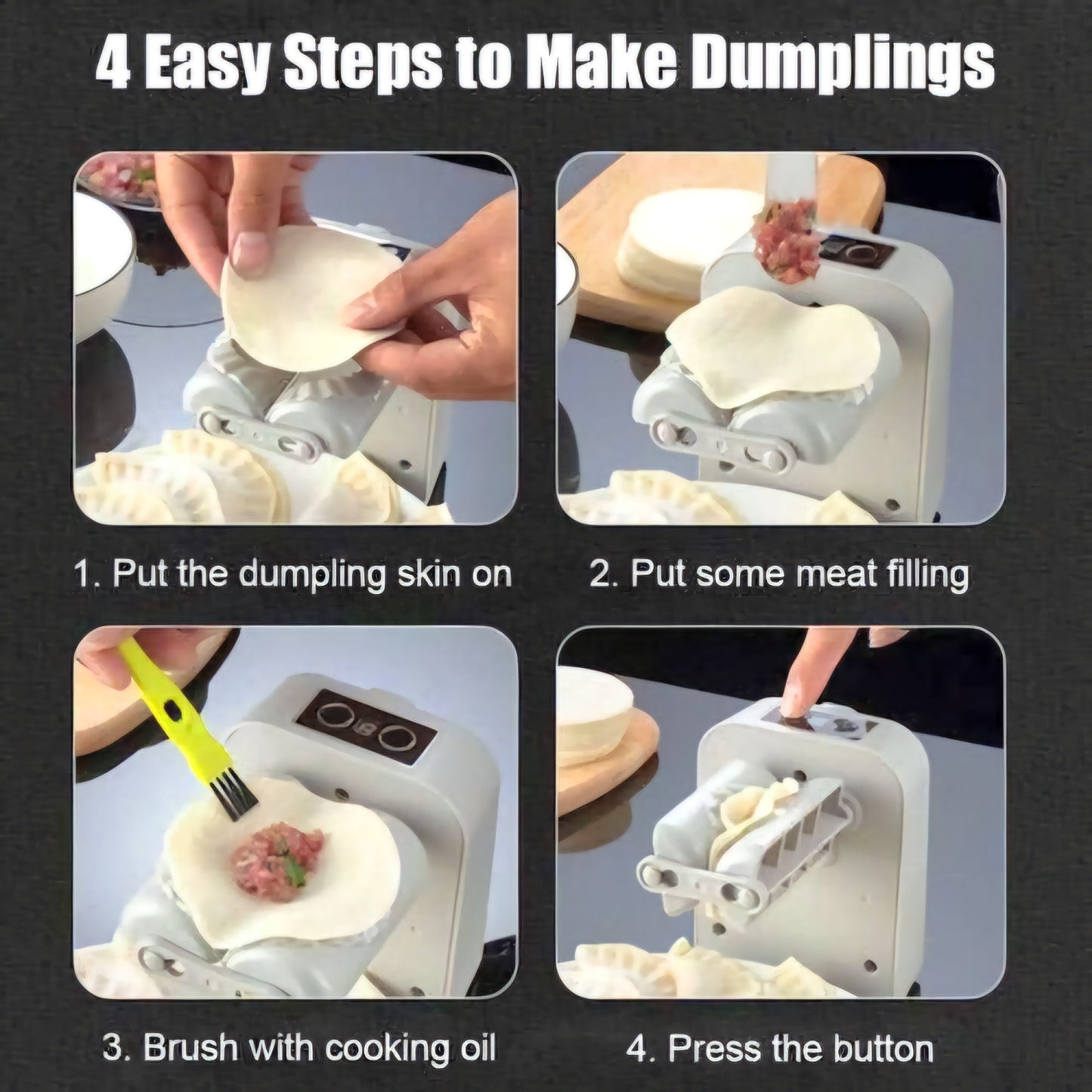 4 Easy Steps to Make Dumplings

1. Put the dumpling skin on

2. Put some meat filling

3. Brush with cooking oil

4. Press the button