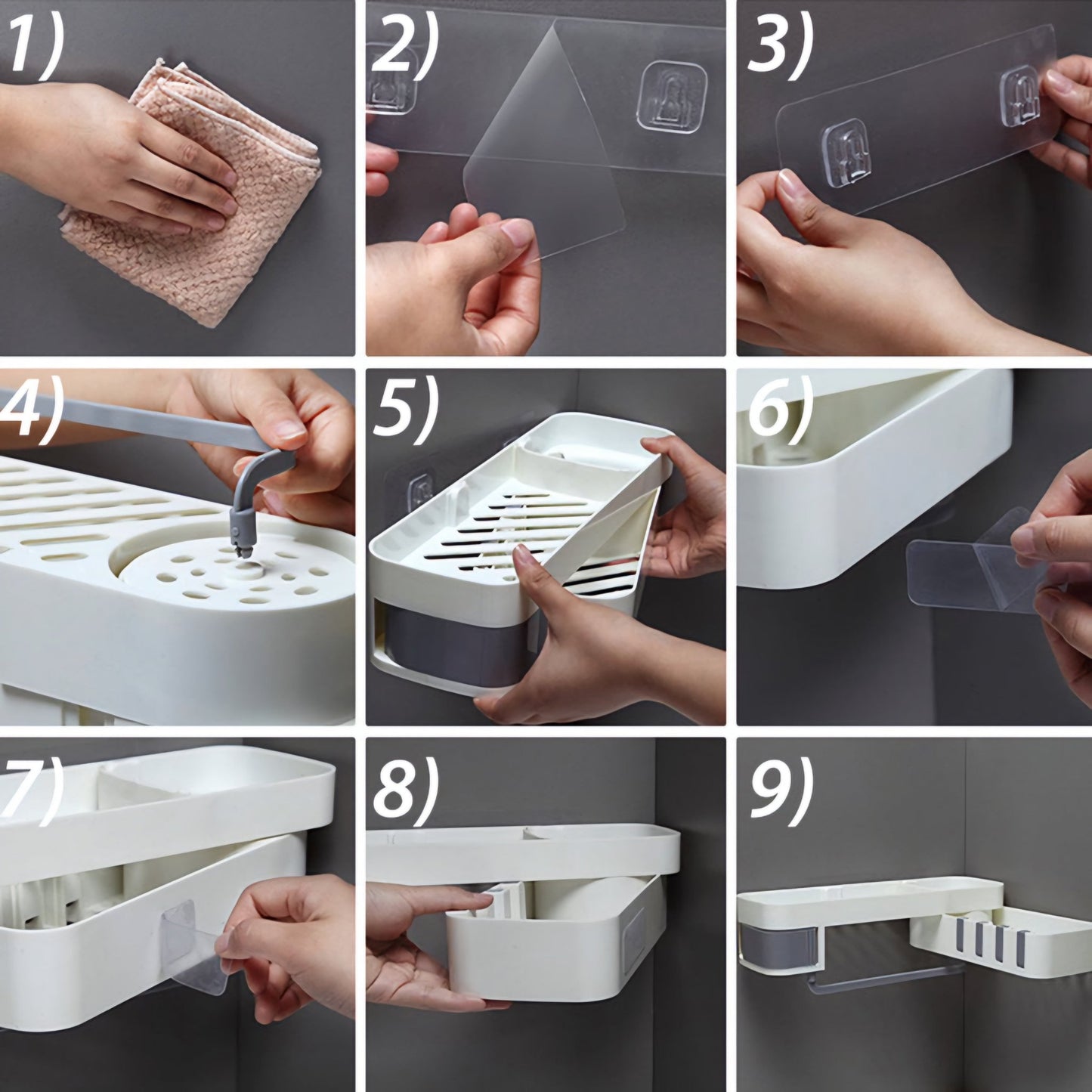 1)

2)

3)

4)

5)

6)

7)

8)

9)