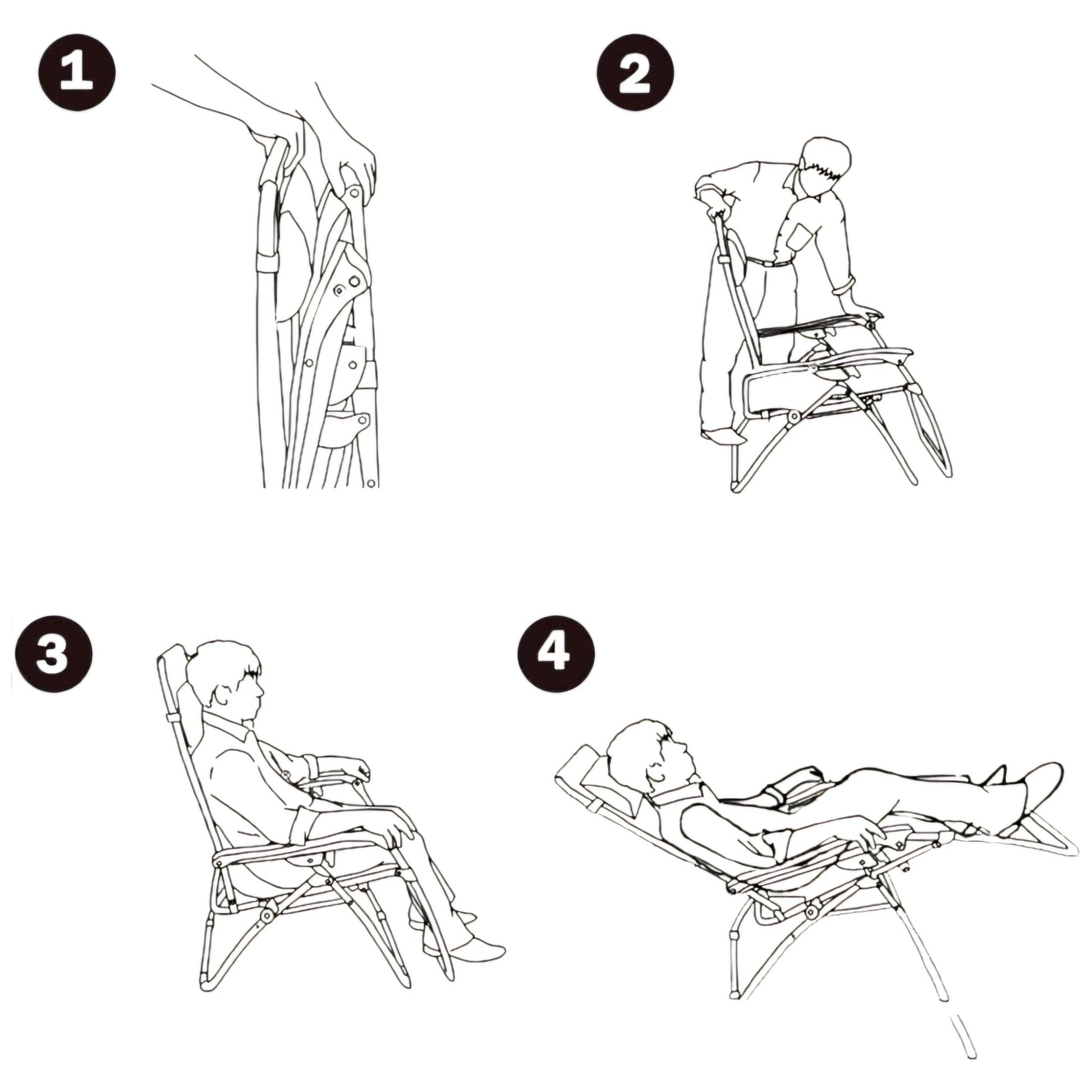 1

2

3

4