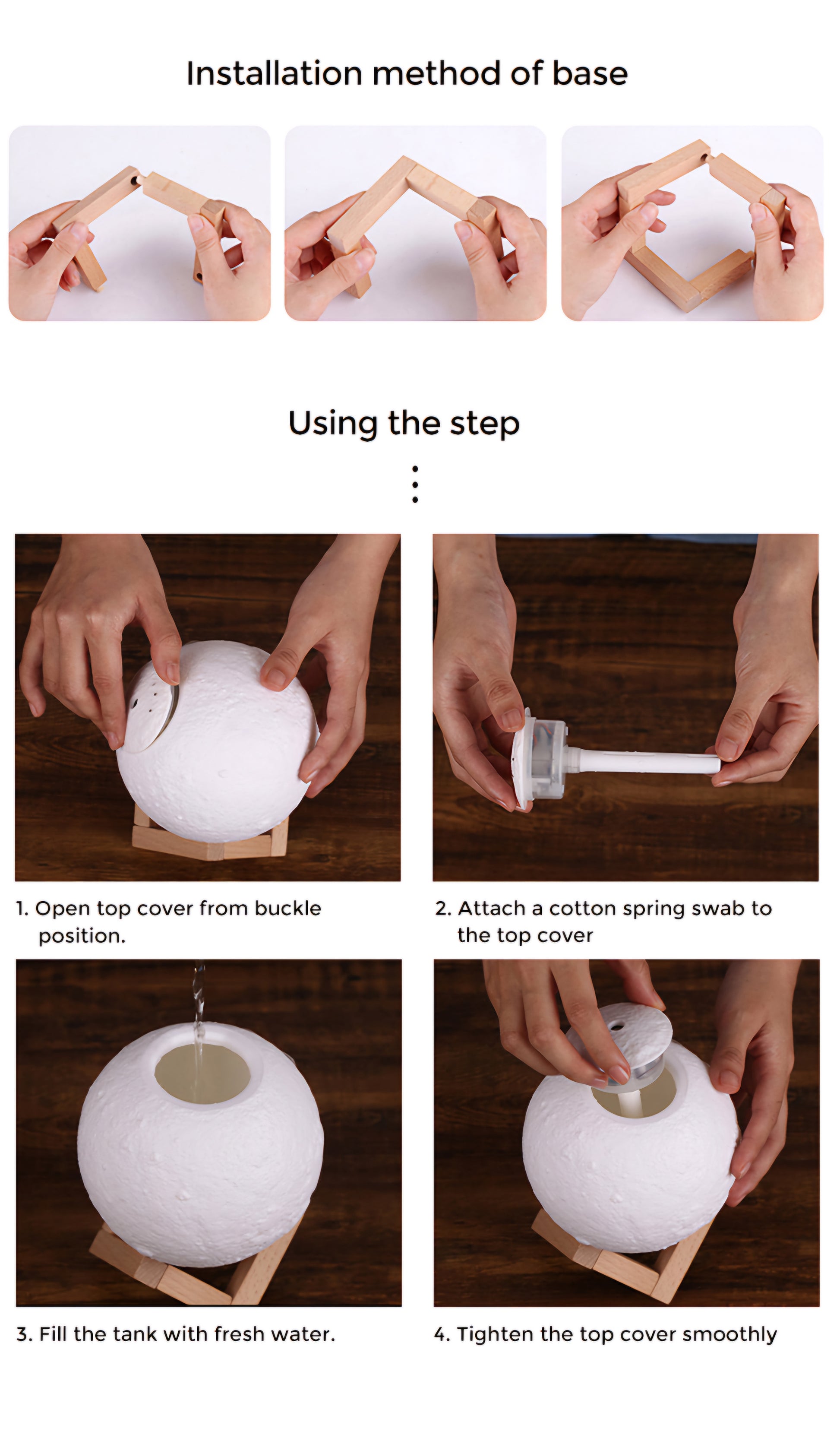 Installation method of base

Using the step

1. Open top cover from buckle position.

2. Attach a cotton spring swab to the top cover

3. Fill the tank with fresh water.

4. Tighten the top cover smoothly